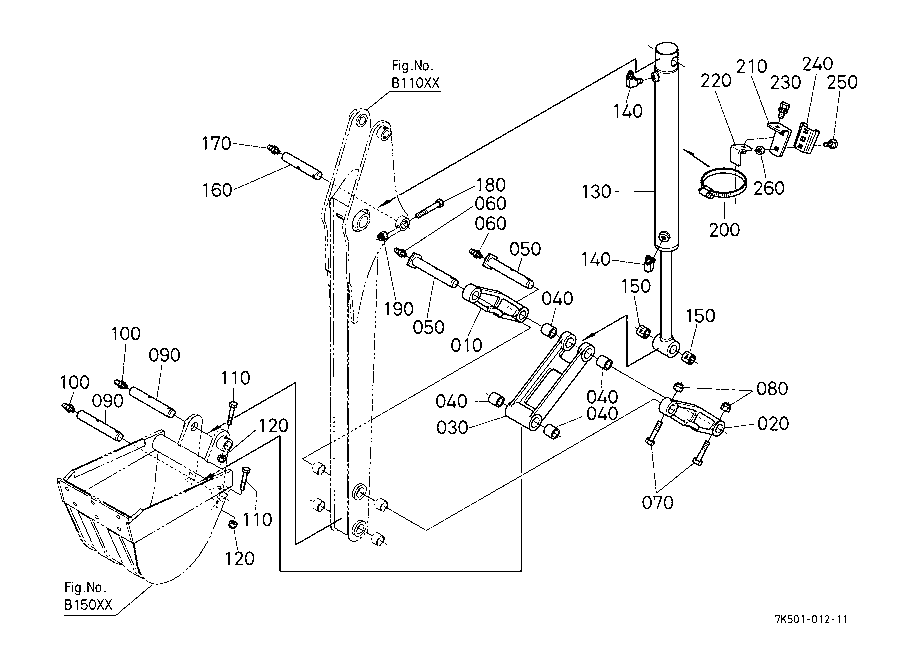 Fig.No. B110XX

170
160
180
060
060
050
190
050
010
040
140
130
220
210
230
240
250
260
200
140
150
150
100
090
100
090
110
120
110
120
040
030
040
040
080
020
070

Fig.No. B150XX

7K501-012-11